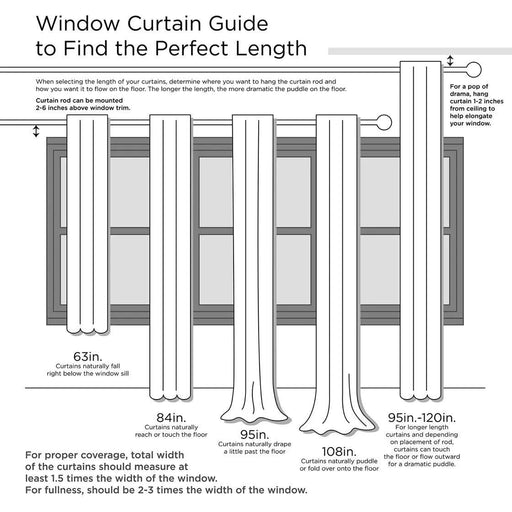 Window Curtain Guide to Find the Perfect Length

When selecting the length of your curtains, determine where you want to hang the curtain rod and how you want it to flow on the floor. The longer the length, the more dramatic the puddle on the floor.

Curtain rod can be mounted 2-6 inches above window trim.

For a pop of drama, hang curtain 1-2 inches from ceiling to help elongate your window.

63in.
Curtains naturally fall right below the window sill

84in.
Curtains naturally reach or touch the floor

95in.
Curtains naturally drape a little past the floor

108in.
Curtains naturally puddle or fold over onto the floor

95in.-120in.
For longer length curtains and depending on placement of rod, curtains can touch the floor or flow outward for a dramatic puddle.

For proper coverage, total width of the curtains should measure at least 1.5 times the width of the window.
For fullness, should be 2-3 times the width of the window.