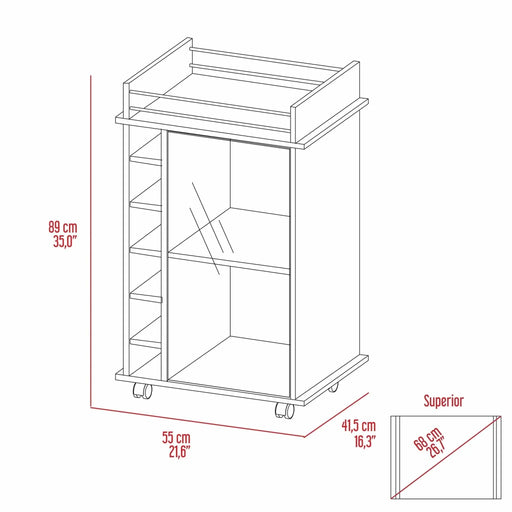 89 cm
35,0"

55 cm
21,6"

41,5 cm
16,3"

Superior

68 cm
26,7"