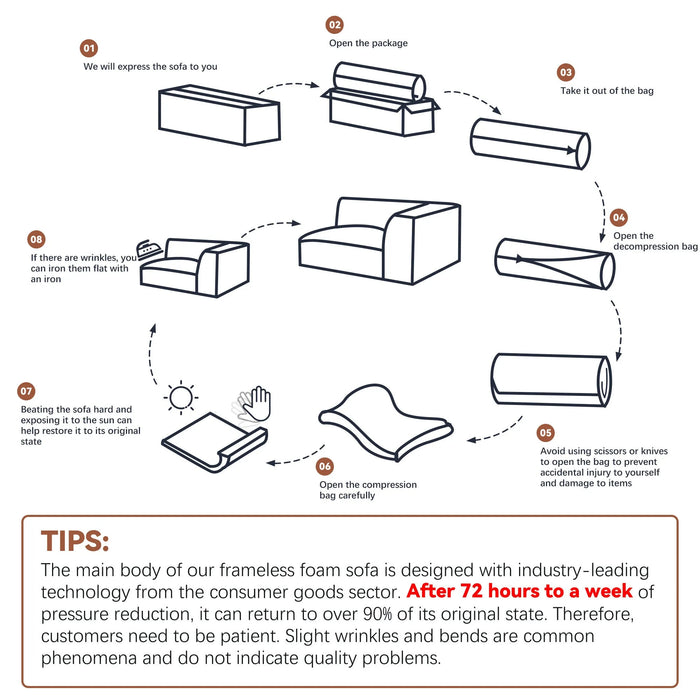 01
We will express the sofa to you

02
Open the package

03
Take it out of the bag

04
Open the decompression bag

05
Avoid using scissors or knives to open the bag to prevent accidental injury to yourself and damage to items

06
Open the compression bag carefully

07
Beating the sofa hard and exposing it to the sun can help restore it to its original state

08
If there are wrinkles, you can iron them flat with an iron

TIPS:
The main body of our frameless foam sofa is designed with industry-leading technology from the consumer goods sector. After 72 hours to a week of pressure reduction, it can return to over 90% of its original state. Therefore, customers need to be patient. Slight wrinkles and bends are common phenomena and do not indicate quality problems.