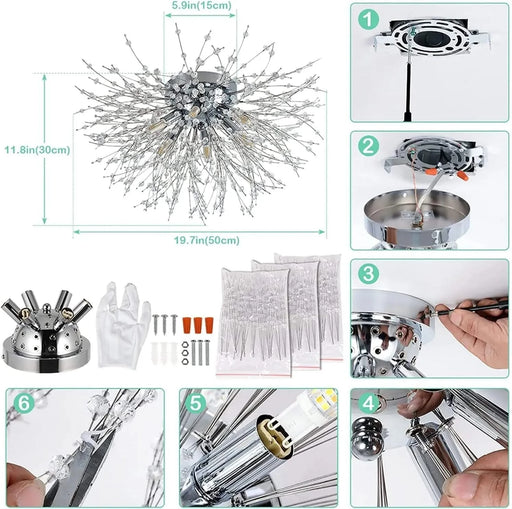 5.9in(15cm)

11.8in(30cm)

19.7in(50cm)

1

2

3

6

5

4