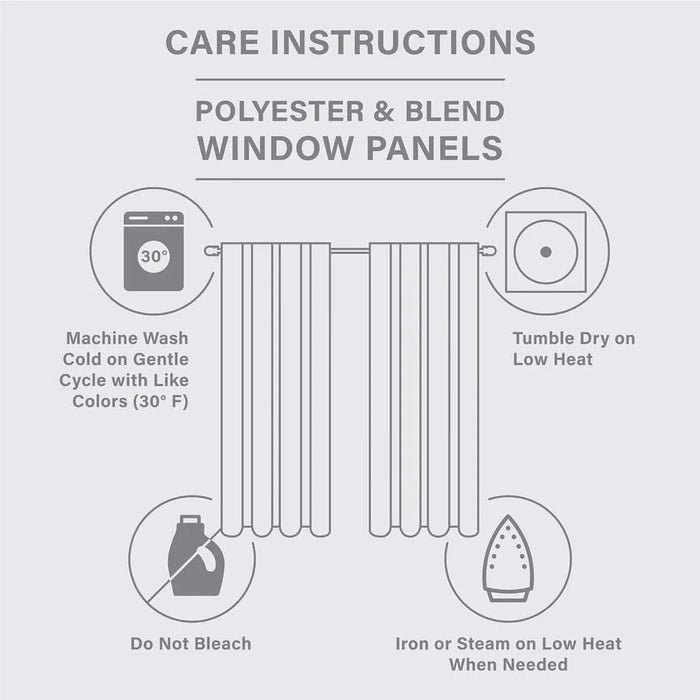 CARE INSTRUCTIONS

POLYESTER & BLEND WINDOW PANELS

30°

Machine Wash Cold on Gentle Cycle with Like Colors (30° F)

Tumble Dry on Low Heat

Do Not Bleach

Iron or Steam on Low Heat When Needed