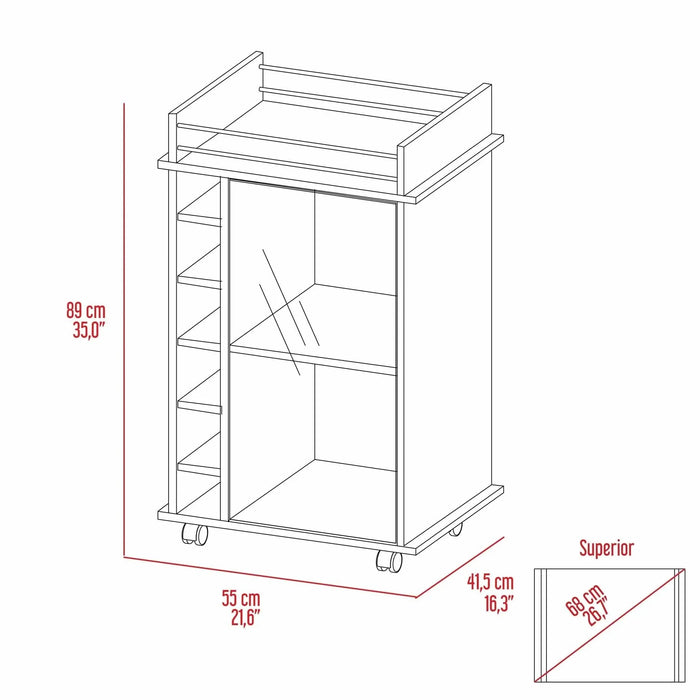 89 cm
35,0"

55 cm
21,6"

41,5 cm
16,3"

Superior

68 cm
26,7"