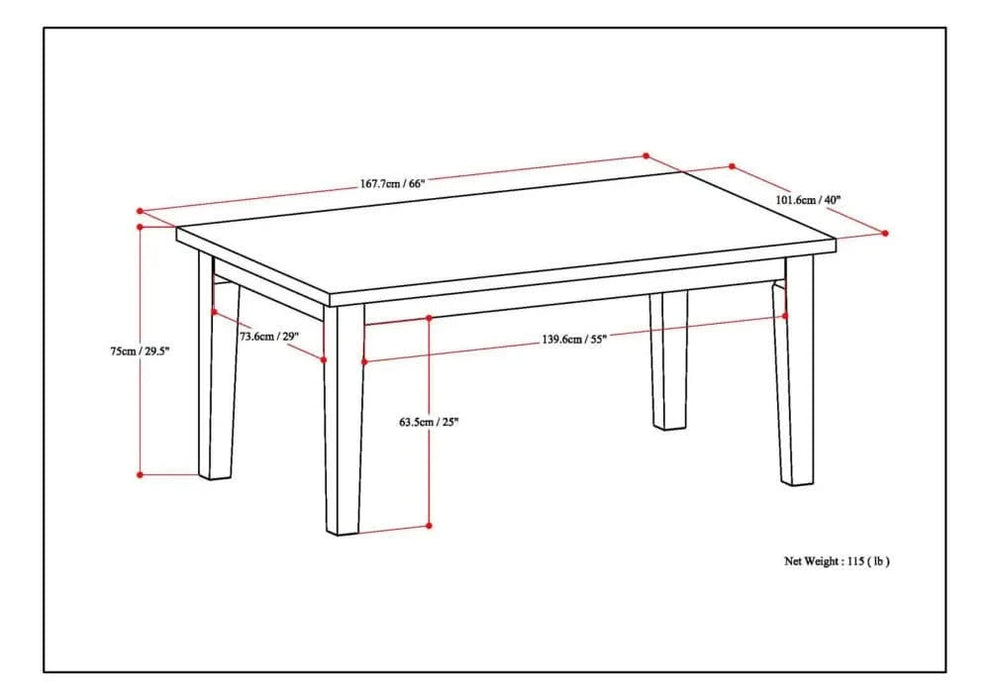 167.7cm / 66"

101.6cm / 40"

75cm / 29.5"

73.6cm / 29"

139.6cm / 55"

63.5cm / 25"

Net Weight : 115 ( lb )