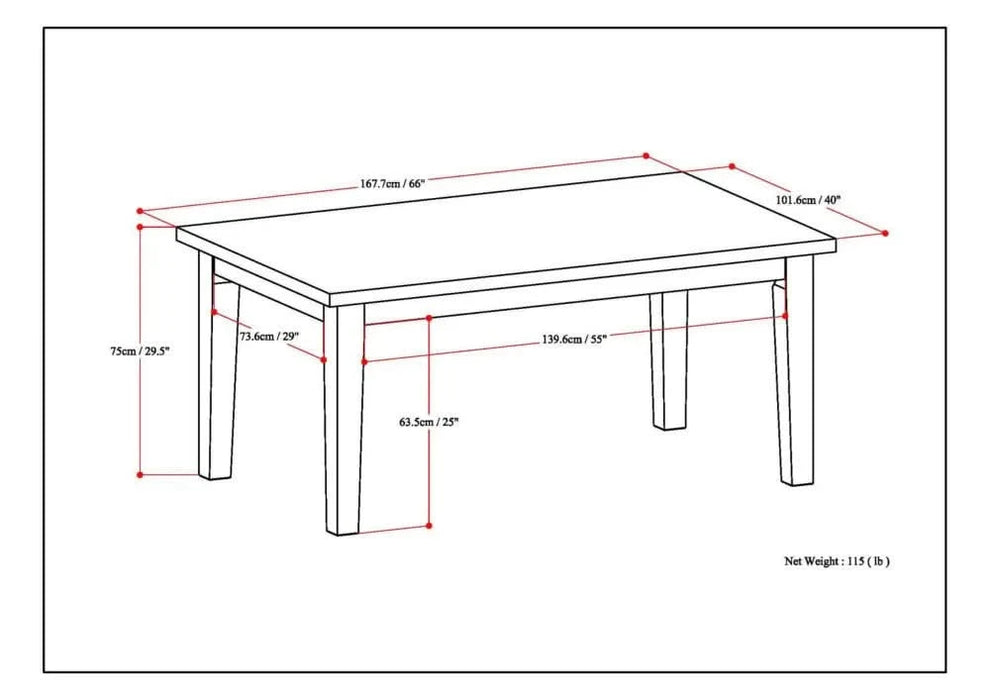 167.7cm / 66"

101.6cm / 40"

75cm / 29.5"

73.6cm / 29"

139.6cm / 55"

63.5cm / 25"

Net Weight : 115 ( lb )