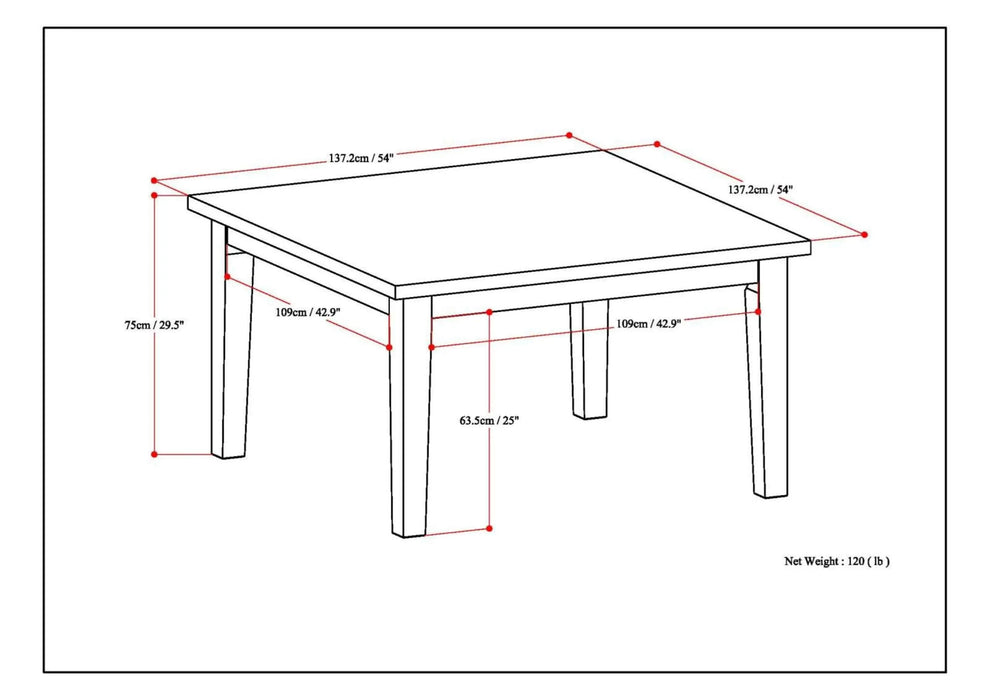 137.2cm / 54"

137.2cm / 54"

75cm / 29.5"

109cm / 42.9"

109cm / 42.9"

63.5cm / 25"

Net Weight : 120 ( lb )