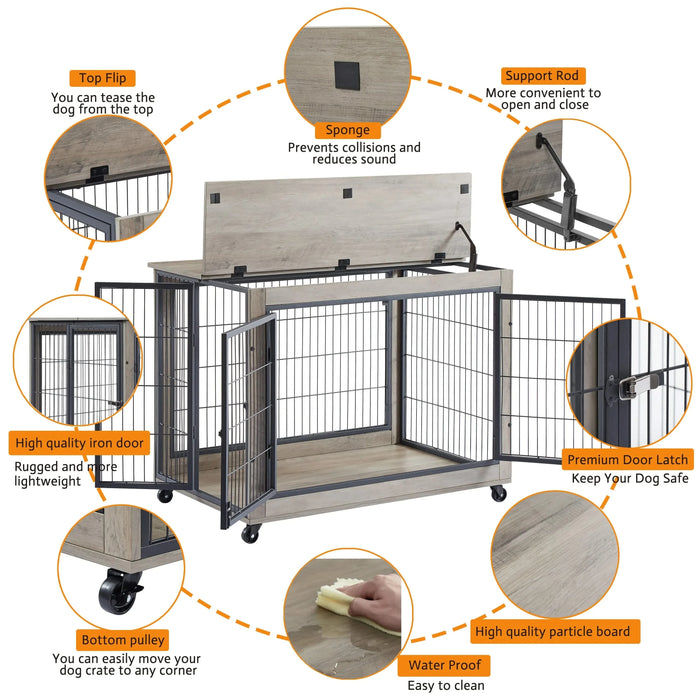 Top Flip
You can tease the dog from the top

Sponge
Prevents collisions and reduces sound

Support Rod
More convenient to open and close

High quality iron door
Rugged and more lightweight

Premium Door Latch
Keep Your Dog Safe

Bottom pulley
You can easily move your dog crate to any corner

Water Proof
Easy to clean

High quality particle board