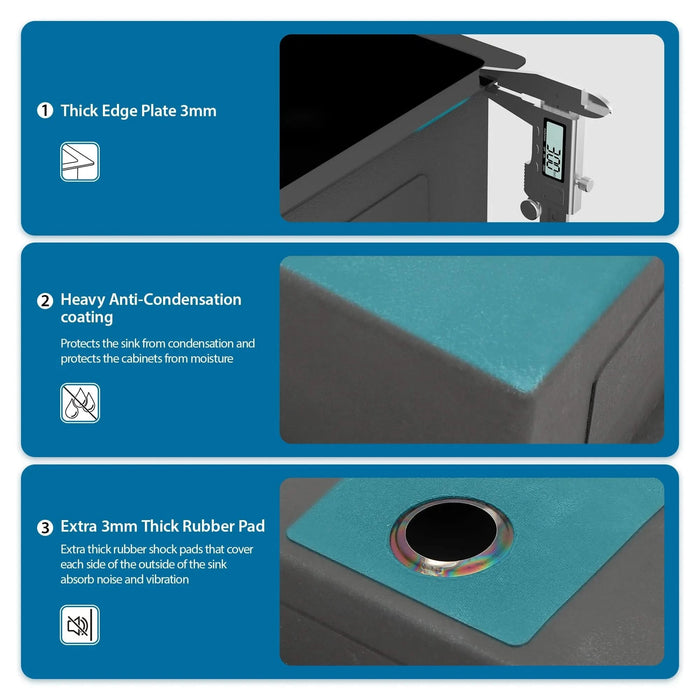 1 Thick Edge Plate 3mm

3.00

2 Heavy Anti-Condensation coating

Protects the sink from condensation and protects the cabinets from moisture

3 Extra 3mm Thick Rubber Pad

Extra thick rubber shock pads that cover each side of the outside of the sink absorb noise and vibration