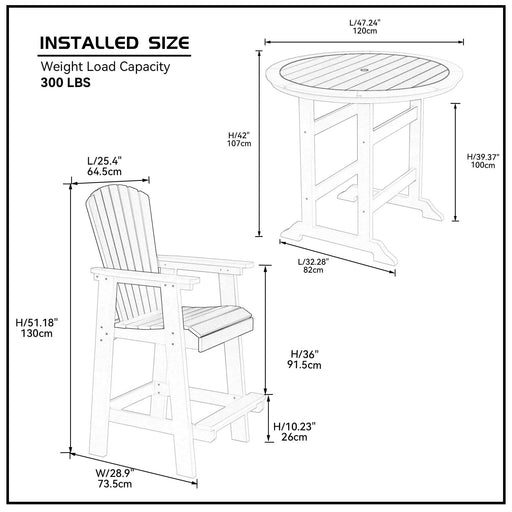 INSTALLED SIZE

Weight Load Capacity
300 LBS

L/47.24"
120cm

H/42"
107cm

H/39.37"
100cm

L/32.28"
82cm

L/25.4"
64.5cm

H/51.18"
130cm

H/36"
91.5cm

H/10.23"
26cm

W/28.9"
73.5cm