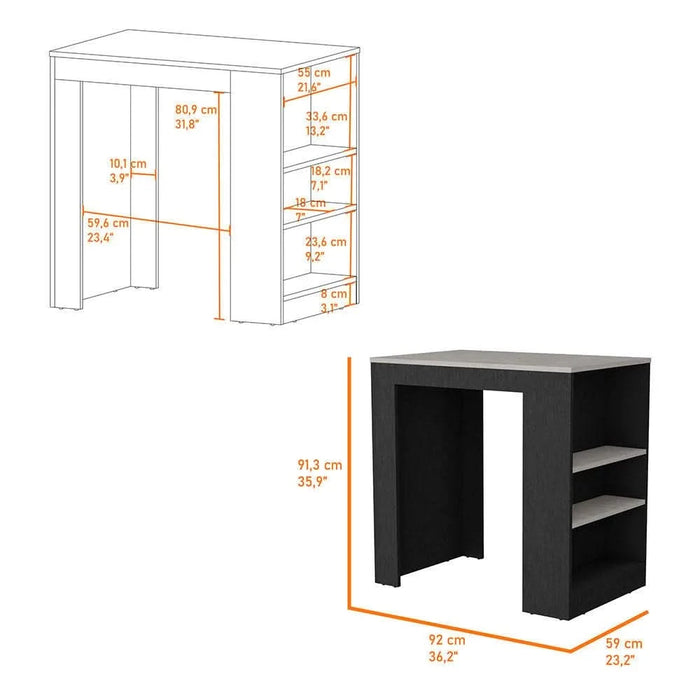 55 cm
21,6"

80,9 cm
31,8"

33,6 cm
13,2"

10,1 cm
3,9"

18,2 cm
7,1"

18 cm
7"

59,6 cm
23,4"

23,6 cm
9,2"

8 cm
3,1"

91,3 cm
35,9"

92 cm
36,2"

59 cm
23,2"