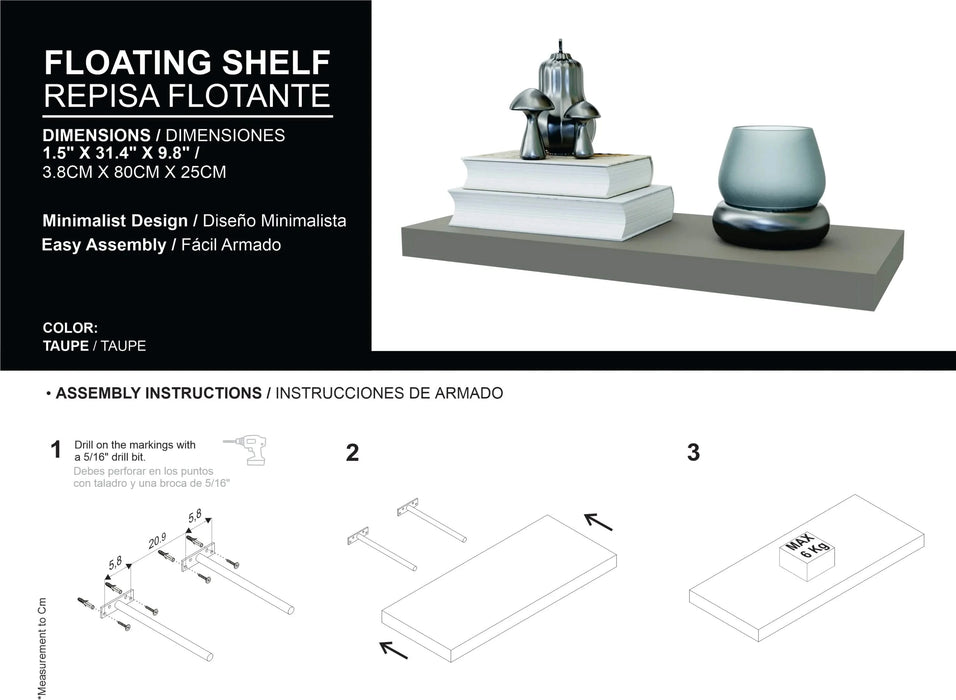 FLOATING SHELF
REPISA FLOTANTE

DIMENSIONS / DIMENSIONES
1.5" X 31.4" X 9.8" /
3.8CM X 80CM X 25CM

Minimalist Design / Diseño Minimalista
Easy Assembly / Fácil Armado

COLOR:
TAUPE / TAUPE

• ASSEMBLY INSTRUCTIONS / INSTRUCCIONES DE ARMADO

1 Drill on the markings with a 5/16" drill bit.
Debes perforar en los puntos con taladro y una broca de 5/16"

5,8
20,9
5,8

*Measurement to Cm

2

3

MAX 6 Kg