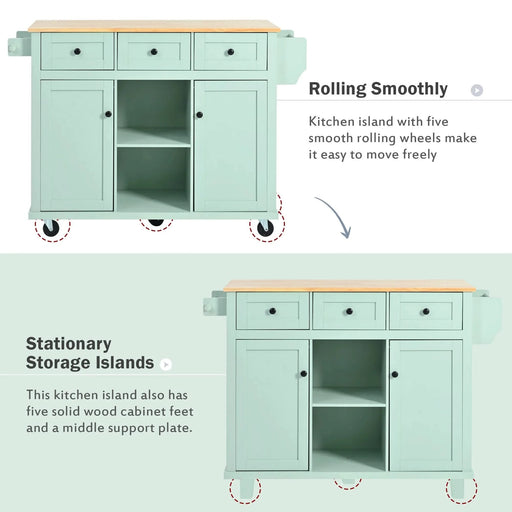 Rolling Smoothly

Kitchen island with five smooth rolling wheels make it easy to move freely

Stationary Storage Islands

This kitchen island also has five solid wood cabinet feet and a middle support plate.