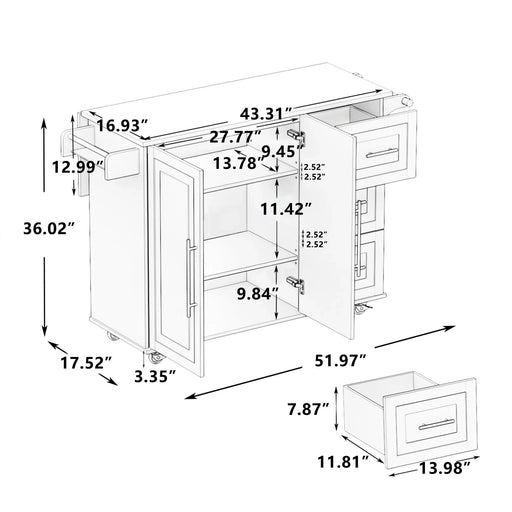 16.93″
43.31″
27.77″
9.45″
13.78″
12.99″
2.52″
2.52″
11.42″
36.02″
2.52″
2.52″
9.84″
17.52″
3.35″
51.97″
7.87″
11.81″
13.98″