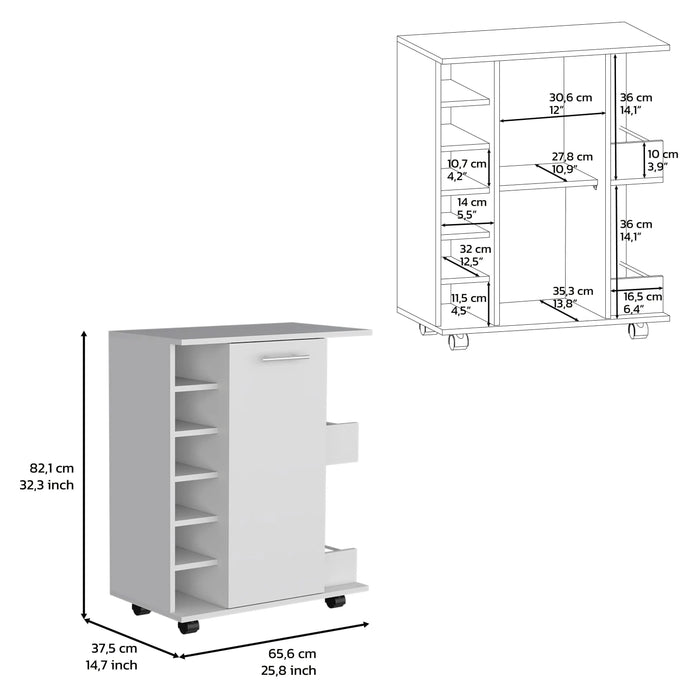 30,6 cm
12"

36 cm
14,1"

10,7 cm
4,2"

27,8 cm
10,9"

10 cm
3,9"

14 cm
5,5"

36 cm
14,1"

32 cm
12,5"

11,5 cm
4,5"

35,3 cm
13,8"

16,5 cm
6,4"

82,1 cm
32,3 inch

37,5 cm
14,7 inch

65,6 cm
25,8 inch