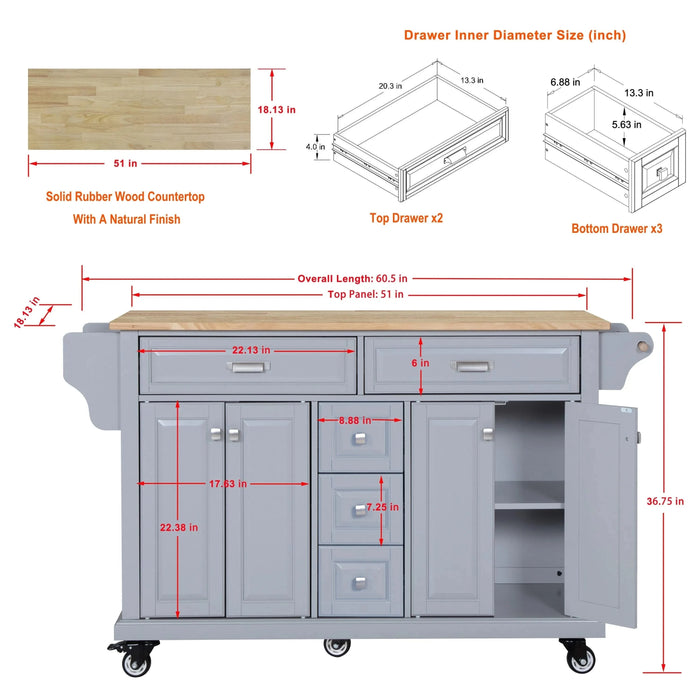 Drawer Inner Diameter Size (inch)

18.13 in

51 in

Solid Rubber Wood Countertop
With A Natural Finish

20.3 in
13.3 in
4.0 in

Top Drawer x2

6.88 in
13.3 in
5.63 in

Bottom Drawer x3

Overall Length: 60.5 in
Top Panel: 51 in
18.13 in

22.13 in
6 in
8.88 in
17.63 in
7.25 in
22.38 in
36.75 in