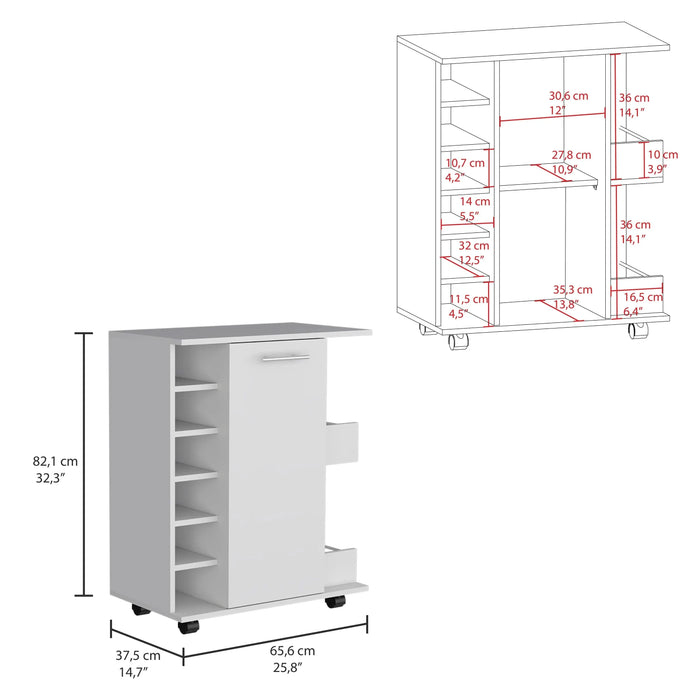 30,6 cm
12"

36 cm
14,1"

10,7 cm
4,2"

27,8 cm
10,9"

10 cm
3,9"

14 cm
5,5"

36 cm
14,1"

32 cm
12,5"

11,5 cm
4,5"

35,3 cm
13,8"

16,5 cm
6,4"

82,1 cm
32,3"

37,5 cm
14,7"

65,6 cm
25,8"