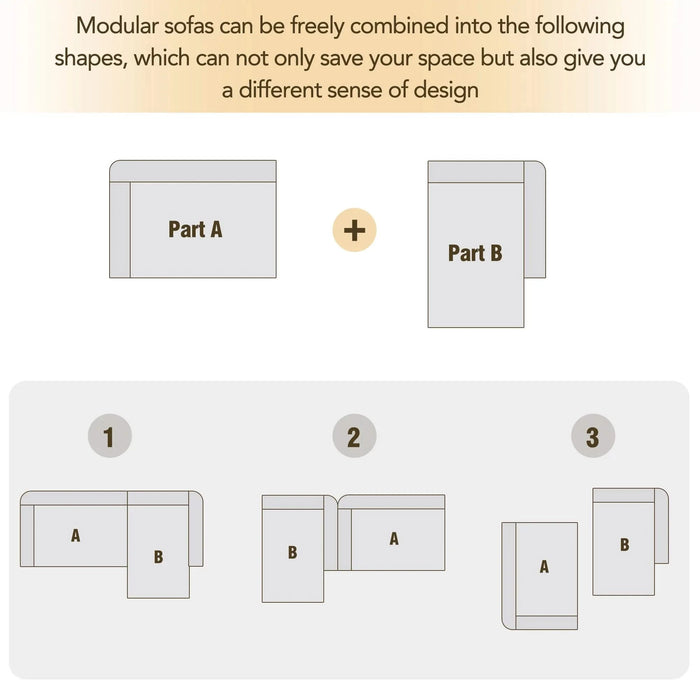 Modular sofas can be freely combined into the following shapes, which can not only save your space but also give you a different sense of design

Part A

+

Part B

1

A

B

2

B

A

3

A

B