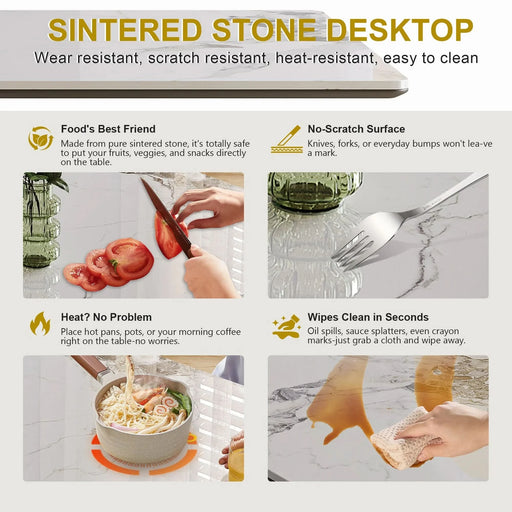 SINTERED STONE DESKTOP
Wear resistant, scratch resistant, heat-resistant, easy to clean

Food's Best Friend
Made from pure sintered stone, it's totally safe to put your fruits, veggies, and snacks directly on the table.

No-Scratch Surface
Knives, forks, or everyday bumps won't lea-ve a mark.

Heat? No Problem
Place hot pans, pots, or your morning coffee right on the table-no worries.

Wipes Clean in Seconds
Oil spills, sauce splatters, even crayon marks-just grab a cloth and wipe away.