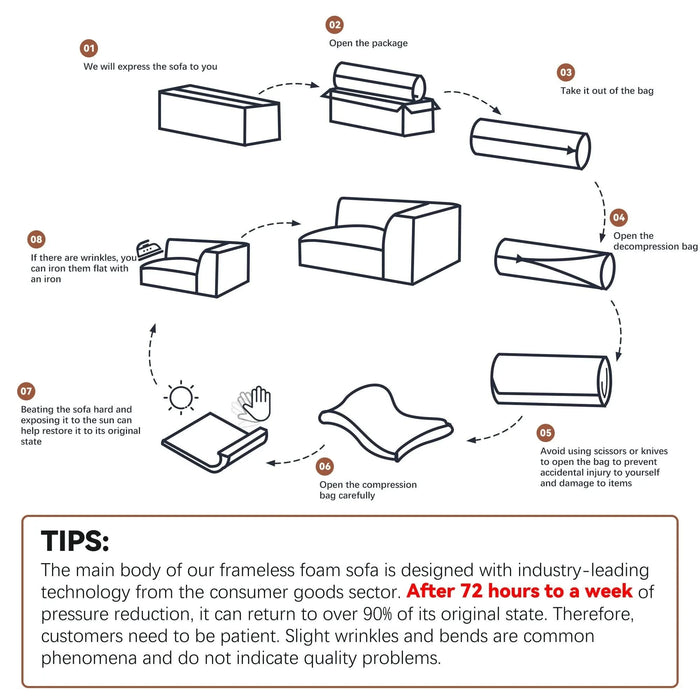 01
We will express the sofa to you

02
Open the package

03
Take it out of the bag

04
Open the decompression bag

05
Avoid using scissors or knives to open the bag to prevent accidental injury to yourself and damage to items

06
Open the compression bag carefully

07
Beating the sofa hard and exposing it to the sun can help restore it to its original state

08
If there are wrinkles, you can iron them flat with an iron

TIPS:
The main body of our frameless foam sofa is designed with industry-leading technology from the consumer goods sector. After 72 hours to a week of pressure reduction, it can return to over 90% of its original state. Therefore, customers need to be patient. Slight wrinkles and bends are common phenomena and do not indicate quality problems.