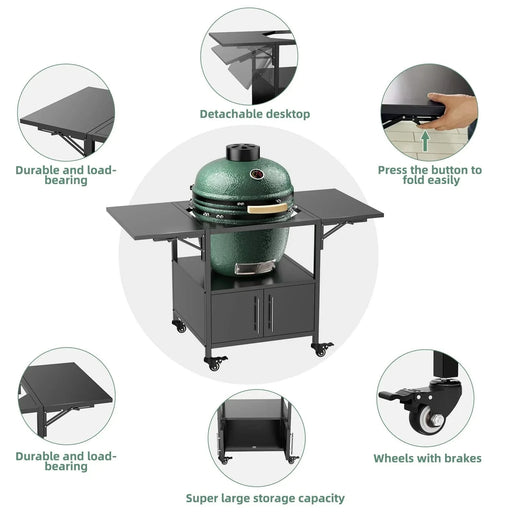 Detachable desktop

Durable and load-bearing

Press the button to fold easily

Durable and load-bearing

Wheels with brakes

Super large storage capacity