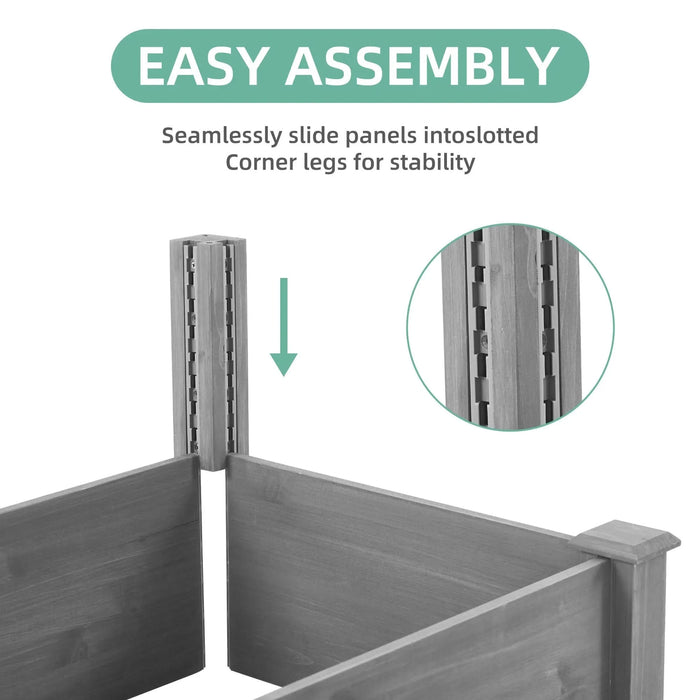 EASY ASSEMBLY

Seamlessly slide panels intoslotted
Corner legs for stability