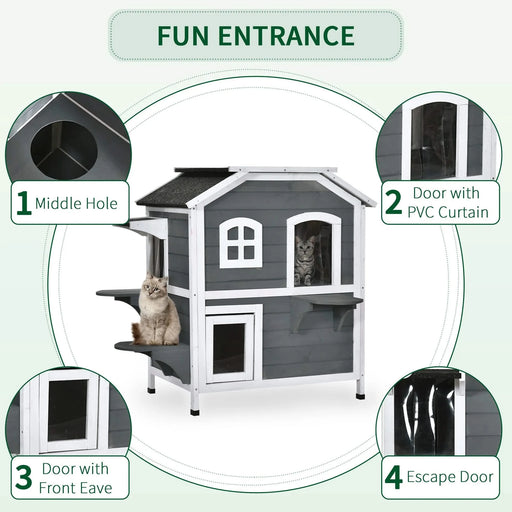 FUN ENTRANCE

1 Middle Hole

2 Door with PVC Curtain

3 Door with Front Eave

4 Escape Door