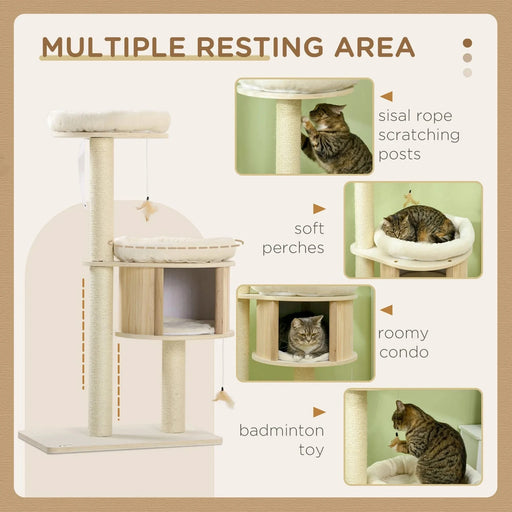 MULTIPLE RESTING AREA

sisal rope scratching posts

soft perches

roomy condo

badminton toy