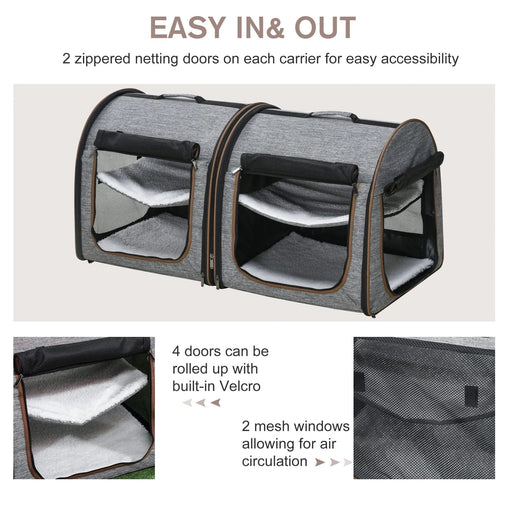 EASY IN& OUT

2 zippered netting doors on each carrier for easy accessibility

4 doors can be rolled up with built-in Velcro

2 mesh windows allowing for air circulation