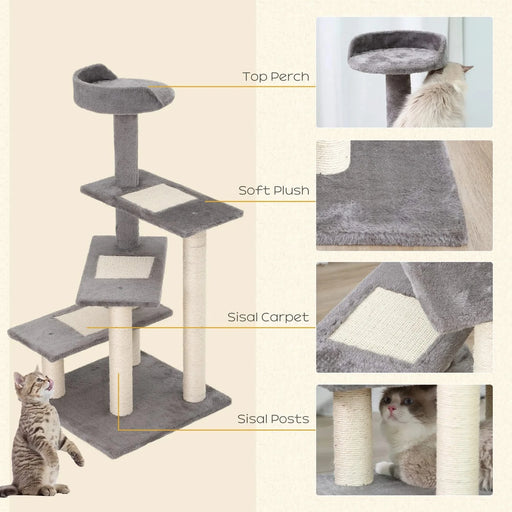 Top Perch

Soft Plush

Sisal Carpet

Sisal Posts