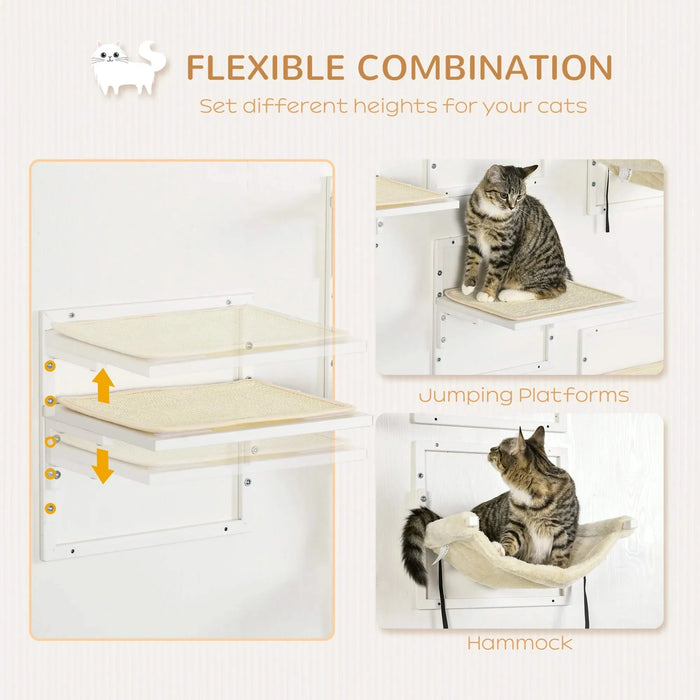 FLEXIBLE COMBINATION
Set different heights for your cats

Jumping Platforms

Hammock