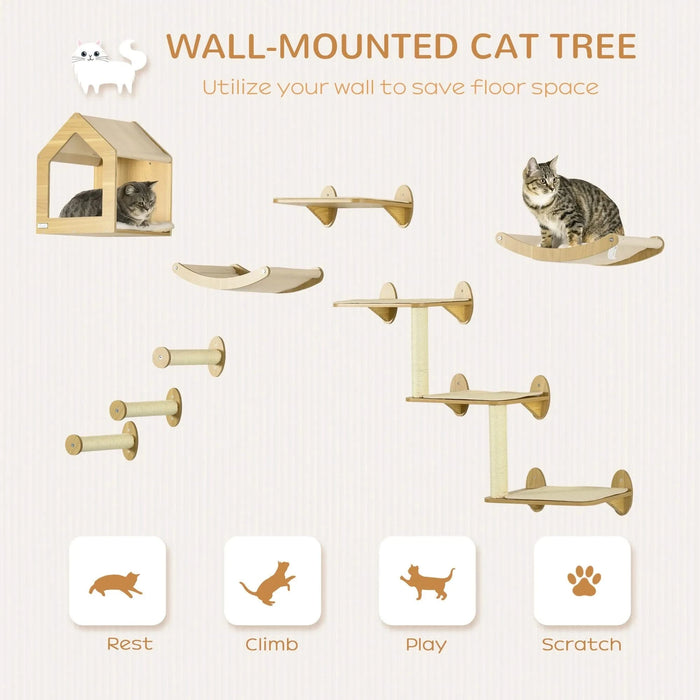 WALL-MOUNTED CAT TREE

Utilize your wall to save floor space

Rest

Climb

Play

Scratch