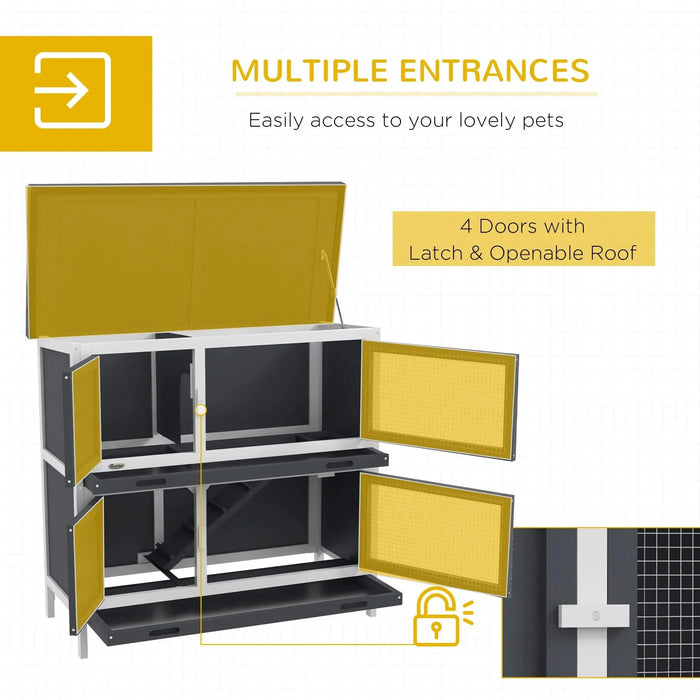 MULTIPLE ENTRANCES

Easily access to your lovely pets

4 Doors with Latch & Openable Roof