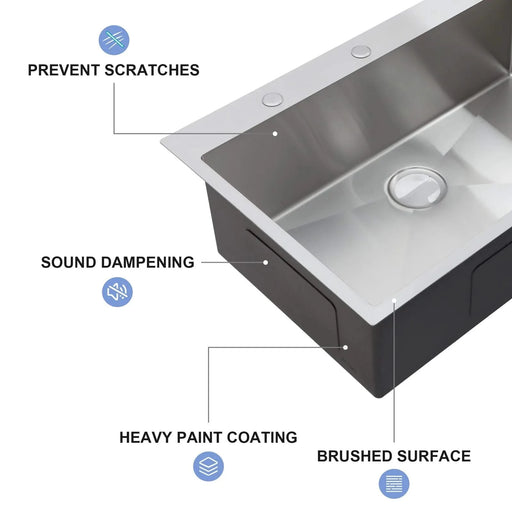 PREVENT SCRATCHES

SOUND DAMPENING

HEAVY PAINT COATING

BRUSHED SURFACE