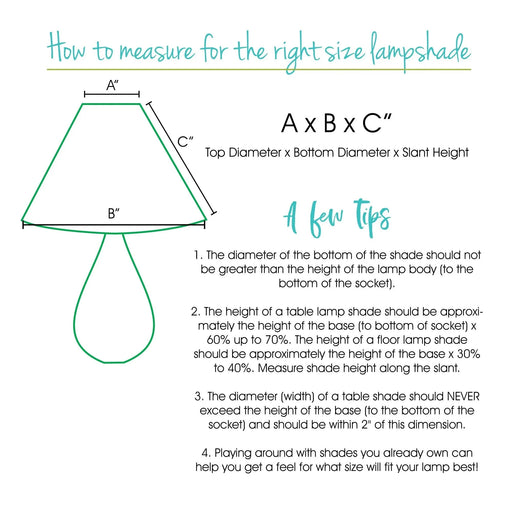 How to measure for the right size lampshade

A"

C"

B"

A x B x C"

Top Diameter x Bottom Diameter x Slant Height

A few Tips

1. The diameter of the bottom of the shade should not be greater than the height of the lamp body (to the bottom of the socket).

2. The height of a table lamp shade should be approximately the height of the base (to bottom of socket) x 60% up to 70%. The height of a floor lamp shade should be approximately the height of the base x 30% to 40%. Measure shade height along the slant.

3. The diameter (width) of a table shade should NEVER exceed the height of the base (to the bottom of the socket) and should be within 2" of this dimension.

4. Playing around with shades you already own can help you get a feel for what size will fit your lamp best!