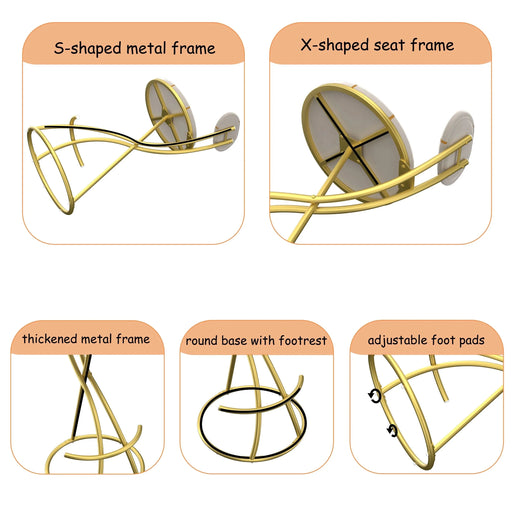 S-shaped metal frame

X-shaped seat frame

thickened metal frame

round base with footrest

adjustable foot pads