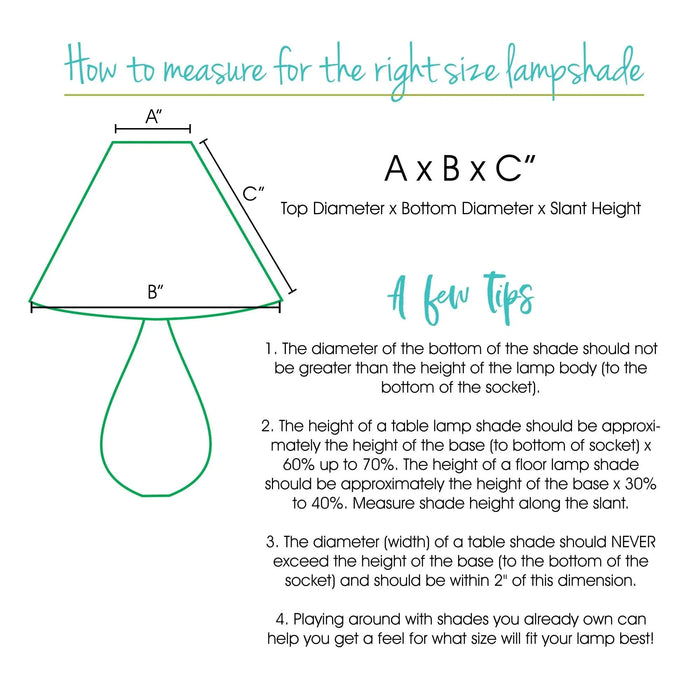 How to measure for the right size lampshade

A"

C"

B"

A x B x C"

Top Diameter x Bottom Diameter x Slant Height

A few Tips

1. The diameter of the bottom of the shade should not be greater than the height of the lamp body (to the bottom of the socket).

2. The height of a table lamp shade should be approximately the height of the base (to bottom of socket) x 60% up to 70%. The height of a floor lamp shade should be approximately the height of the base x 30% to 40%. Measure shade height along the slant.

3. The diameter (width) of a table shade should NEVER exceed the height of the base (to the bottom of the socket) and should be within 2" of this dimension.

4. Playing around with shades you already own can help you get a feel for what size will fit your lamp best!