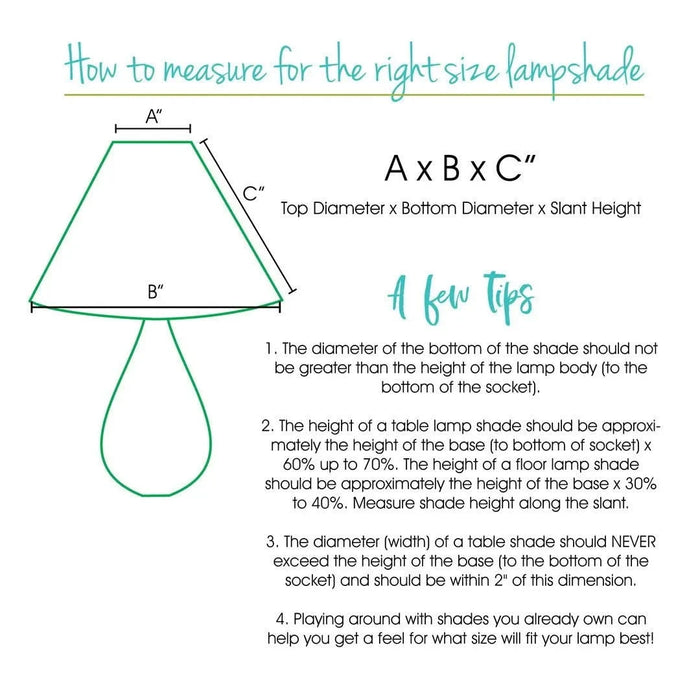 How to measure for the right size lampshade

A"

C"

B"

A x B x C"

Top Diameter x Bottom Diameter x Slant Height

A few Tips

1. The diameter of the bottom of the shade should not be greater than the height of the lamp body (to the bottom of the socket).

2. The height of a table lamp shade should be approximately the height of the base (to bottom of socket) x 60% up to 70%. The height of a floor lamp shade should be approximately the height of the base x 30% to 40%. Measure shade height along the slant.

3. The diameter (width) of a table shade should NEVER exceed the height of the base (to the bottom of the socket) and should be within 2" of this dimension.

4. Playing around with shades you already own can help you get a feel for what size will fit your lamp best!