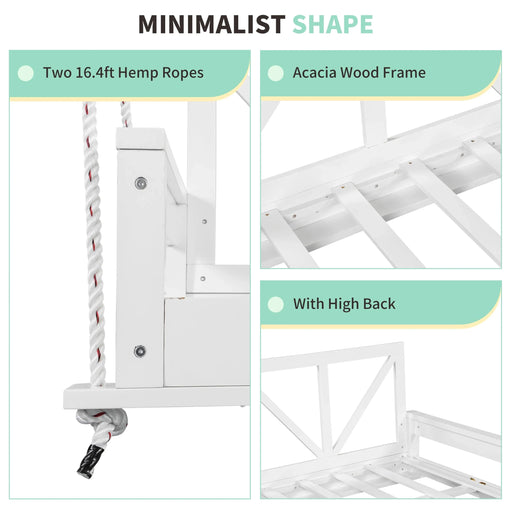 MINIMALIST SHAPE

Two 16.4ft Hemp Ropes

Acacia Wood Frame

With High Back