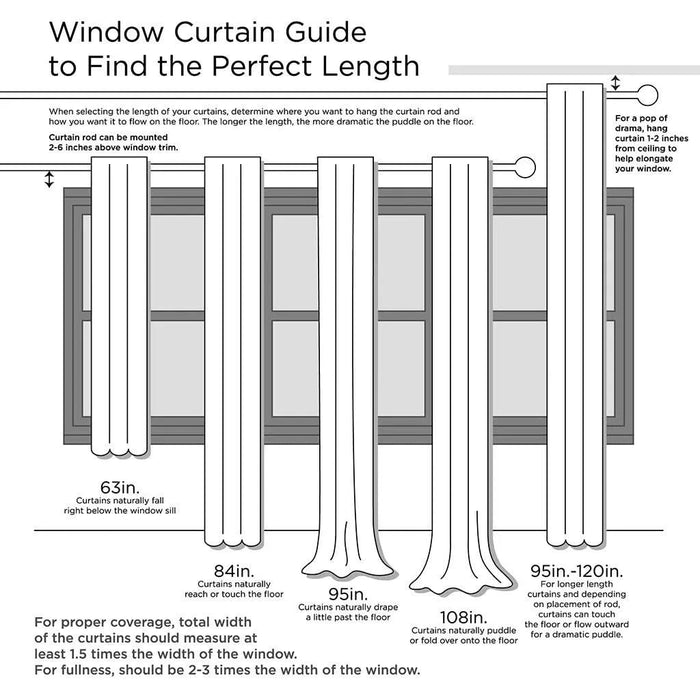 Window Curtain Guide to Find the Perfect Length

When selecting the length of your curtains, determine where you want to hang the curtain rod and how you want it to flow on the floor. The longer the length, the more dramatic the puddle on the floor.

Curtain rod can be mounted 2-6 inches above window trim.

For a pop of drama, hang curtain 1-2 inches from ceiling to help elongate your window.

63in.
Curtains naturally fall right below the window sill

84in.
Curtains naturally reach or touch the floor

95in.
Curtains naturally drape a little past the floor

108in.
Curtains naturally puddle or fold over onto the floor

95in.-120in.
For longer length curtains and depending on placement of rod, curtains can touch the floor or flow outward for a dramatic puddle.

For proper coverage, total width of the curtains should measure at least 1.5 times the width of the window.
For fullness, should be 2-3 times the width of the window.