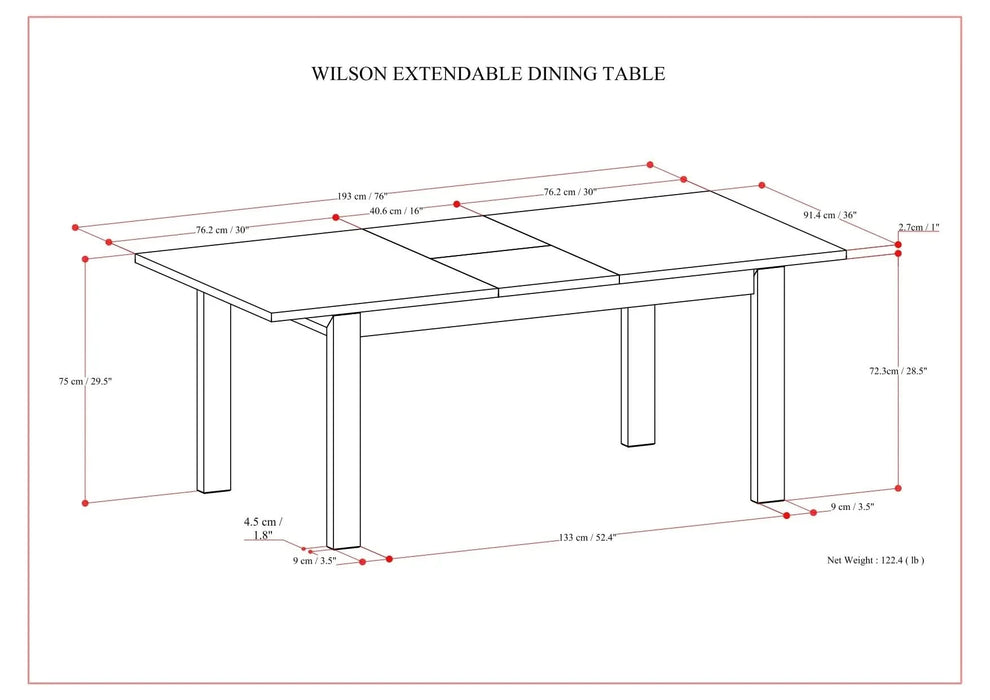 WILSON EXTENDABLE DINING TABLE

193 cm / 76"

76.2 cm / 30"

40.6 cm / 16"

76.2 cm / 30"

91.4 cm / 36"

2.7cm / 1"

75 cm / 29.5"

72.3cm / 28.5"

4.5 cm / 1.8"

9 cm / 3.5"

133 cm / 52.4"

9 cm / 3.5"

Net Weight : 122.4 ( lb )