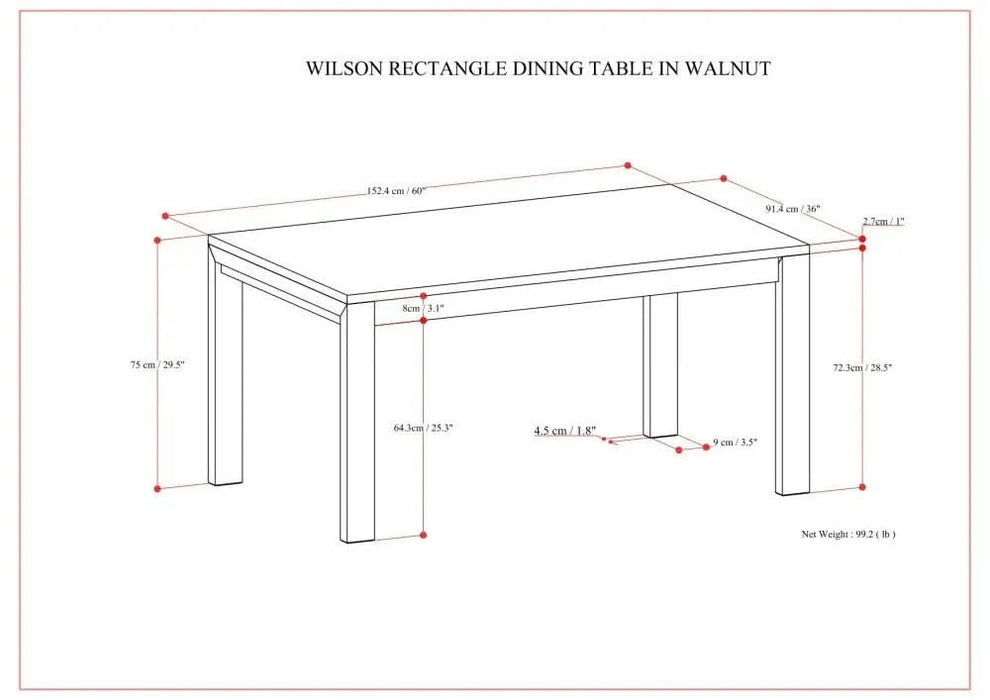 WILSON RECTANGLE DINING TABLE IN WALNUT

152.4 cm / 60"

91.4 cm / 36"

2.7cm / 1"

75 cm / 29.5"

8cm / 3.1"

72.3cm / 28.5"

64.3cm / 25.3"

4.5 cm / 1.8"

9 cm / 3.5"

Net Weight : 99.2 ( lb )