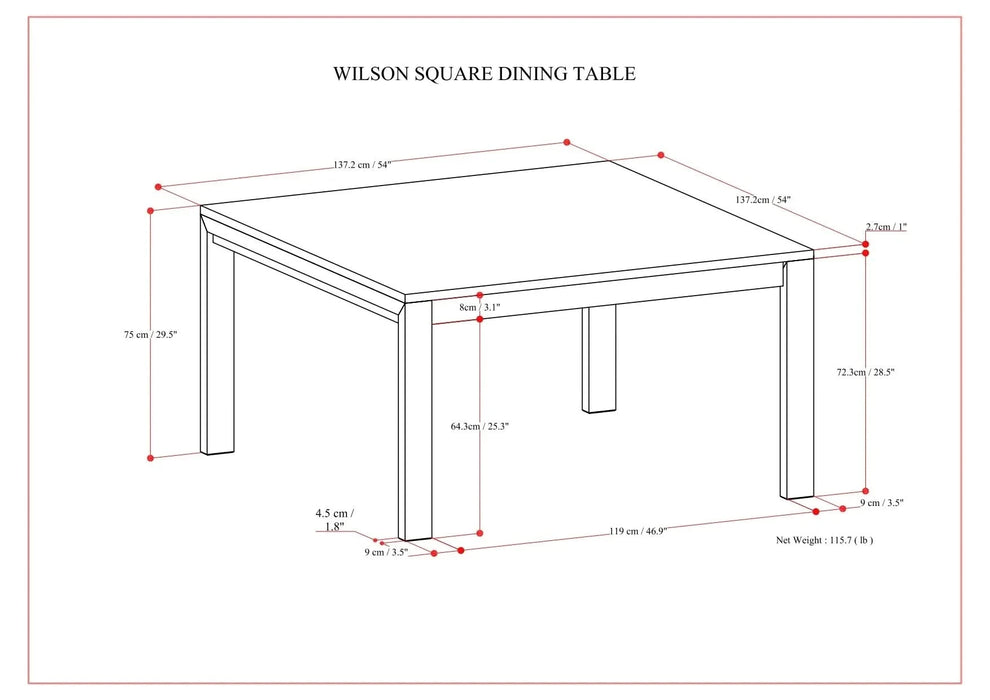 WILSON SQUARE DINING TABLE

137.2 cm / 54"

137.2cm / 54"

2.7cm / 1"

75 cm / 29.5"

8cm / 3.1"

72.3cm / 28.5"

64.3cm / 25.3"

4.5 cm / 1.8"

9 cm / 3.5"

119 cm / 46.9"

9 cm / 3.5"

Net Weight : 115.7 ( lb )