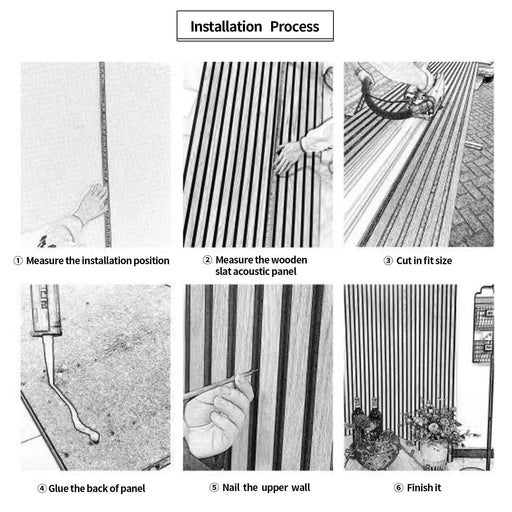 Installation Process

① Measure the installation position

② Measure the wooden slat acoustic panel

③ Cut in fit size

④ Glue the back of panel

⑤ Nail the upper wall

⑥ Finish it