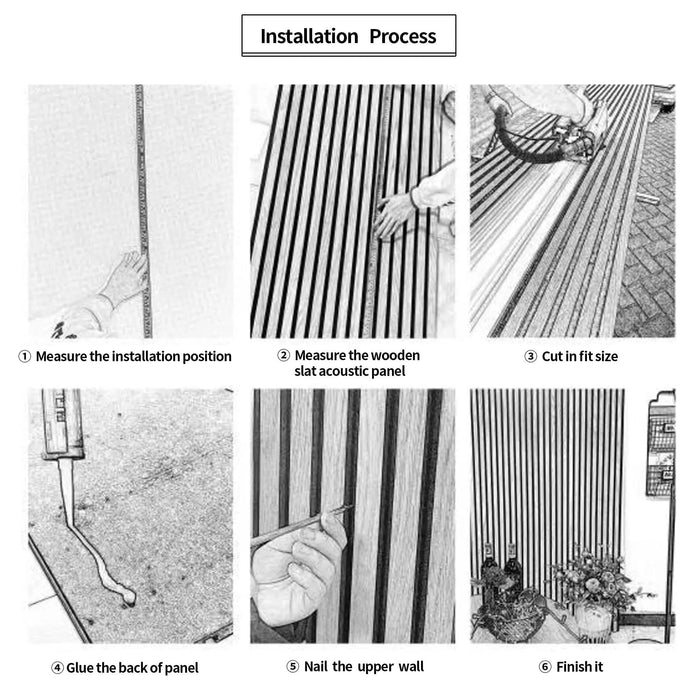 Installation Process

① Measure the installation position

② Measure the wooden slat acoustic panel

③ Cut in fit size

④ Glue the back of panel

⑤ Nail the upper wall

⑥ Finish it