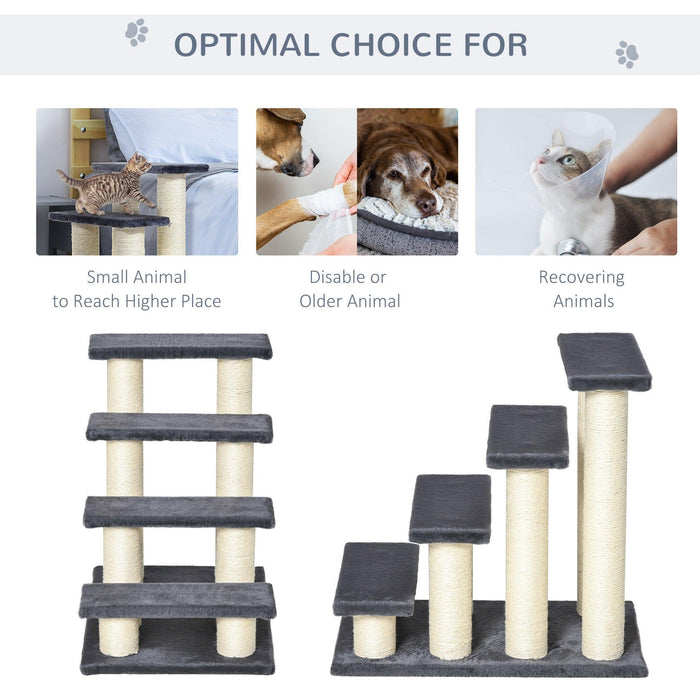 OPTIMAL CHOICE FOR

Small Animal to Reach Higher Place

Disable or Older Animal

Recovering Animals