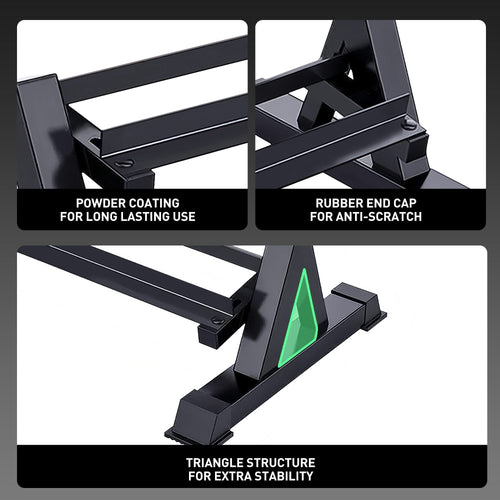 POWDER COATING
FOR LONG LASTING USE

RUBBER END CAP
FOR ANTI-SCRATCH

TRIANGLE STRUCTURE
FOR EXTRA STABILITY