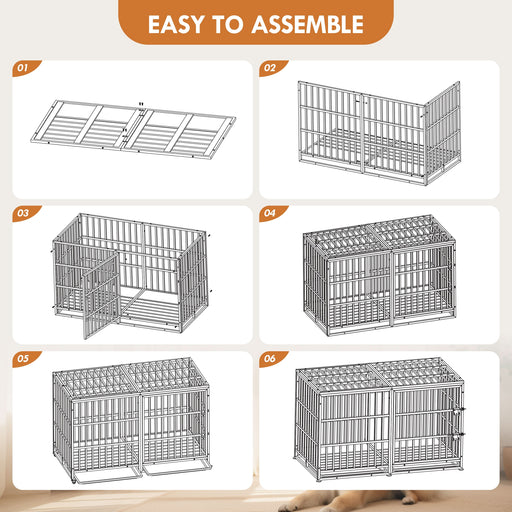 EASY TO ASSEMBLE

01

02

03

04

05

06