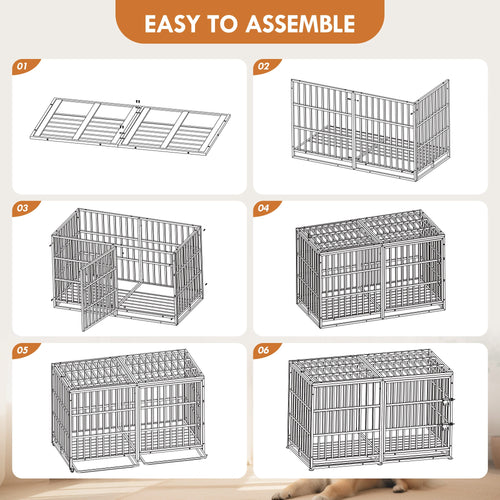 EASY TO ASSEMBLE

01

02

03

04

05

06