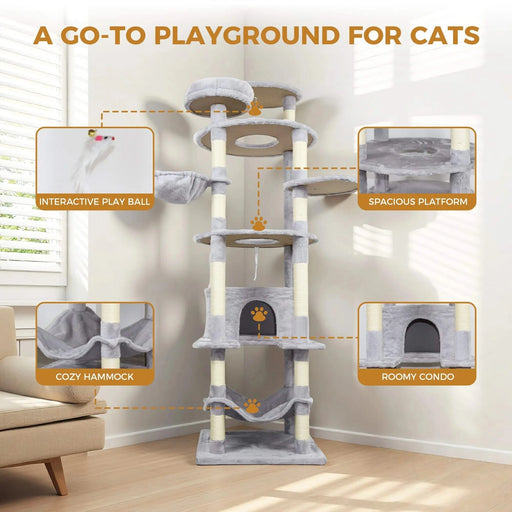 A GO-TO PLAYGROUND FOR CATS

INTERACTIVE PLAY BALL

SPACIOUS PLATFORM

COZY HAMMOCK

ROOMY CONDO